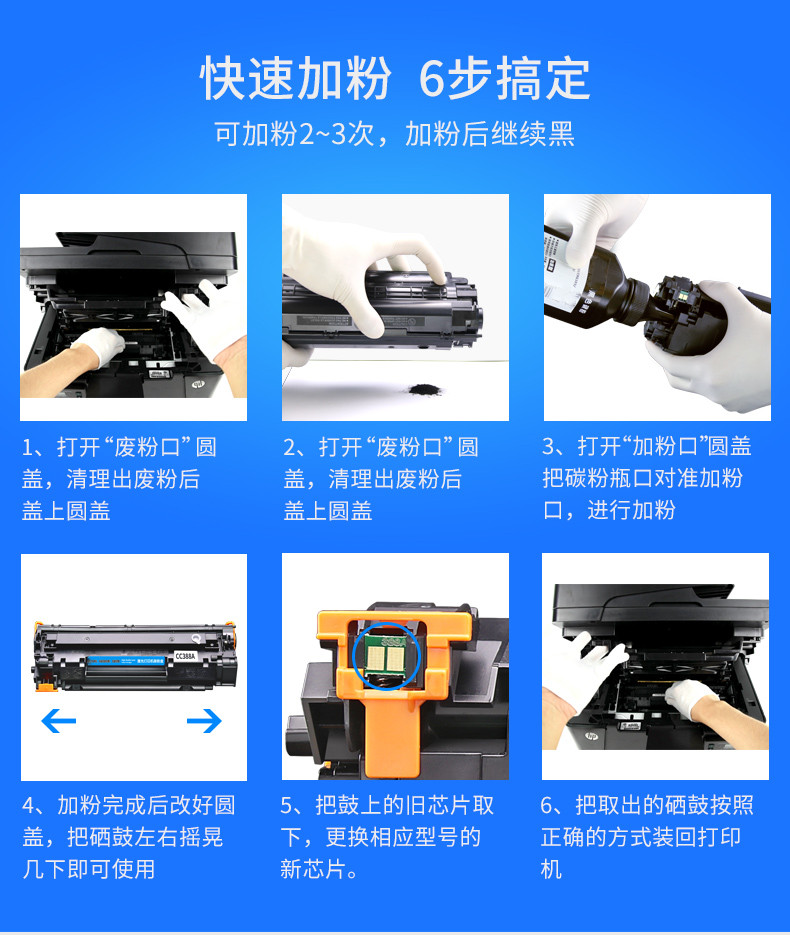 快速加粉 6步搞定

可加粉2~3次，加粉后继续黑

1、打开“废粉口”圆盖，清理出废粉后盖上圆盖

2、打开“废粉口”圆盖，清理出废粉后盖上圆盖

3、打开“加粉口”圆盖把碳粉瓶口对准加粉口，进行加粉

CC388A

4、加粉完成后改好圆盖，把硒鼓左右摇晃几下即可使用

5、把鼓上的旧芯片取下，更换相应型号的新芯片。

6、把取出的硒鼓按照正确的方式装回打印机